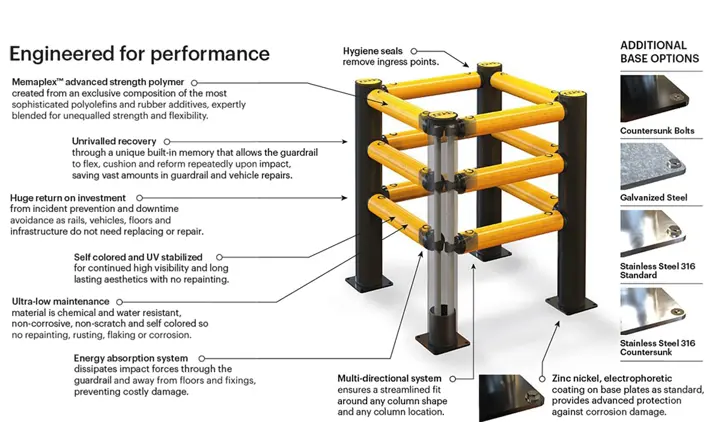 Engineered for performance

Memaplex™ advanced strength polymer
created from an exclusive composition of the most sophisticated polyolefins and rubber additives, expertly blended for unequalled strength and flexibility.

Unrivalled recovery
through a unique built-in memory that allows the guardrail to flex, cushion and reform repeatedly upon impact, saving vast amounts in guardrail and vehicle repairs.

Huge return on investment
from incident prevention and downtime avoidance as rails, vehicles, floors and infrastructure do not need replacing or repair.

Self colored and UV stabilized
for continued high visibility and long lasting aesthetics with no repainting.

Ultra-low maintenance
material is chemical and water resistant, non-corrosive, non-scratch and self colored so no repainting, rusting, flaking or corrosion.

Energy absorption system
dissipates impact forces through the guardrail and away from floors and fixings, preventing costly damage.

Hygiene seals
remove ingress points.

Multi-directional system
ensures a streamlined fit around any column shape and any column location.

Zinc nickel, electrophoretic
coating on base plates as standard, provides advanced protection against corrosion damage.

ADDITIONAL BASE OPTIONS

Countersunk Bolts

Galvanized Steel

Stainless Steel 316 Standard

Stainless Steel 316 Countersunk