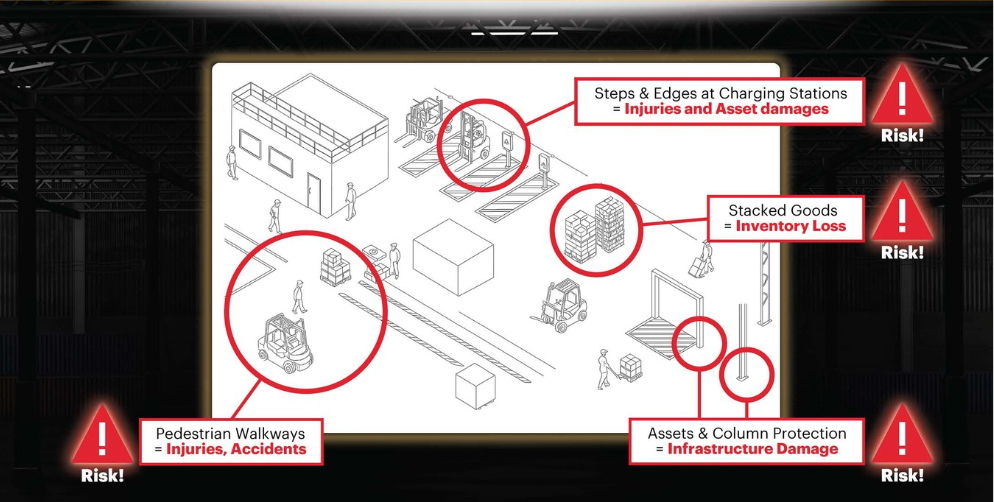 Steps & Edges at Charging Stations
= Injuries and Asset damages

Risk!

Stacked Goods
= Inventory Loss

Risk!

Pedestrian Walkways
= Injuries, Accidents

Risk!

Assets & Column Protection
= Infrastructure Damage

Risk!